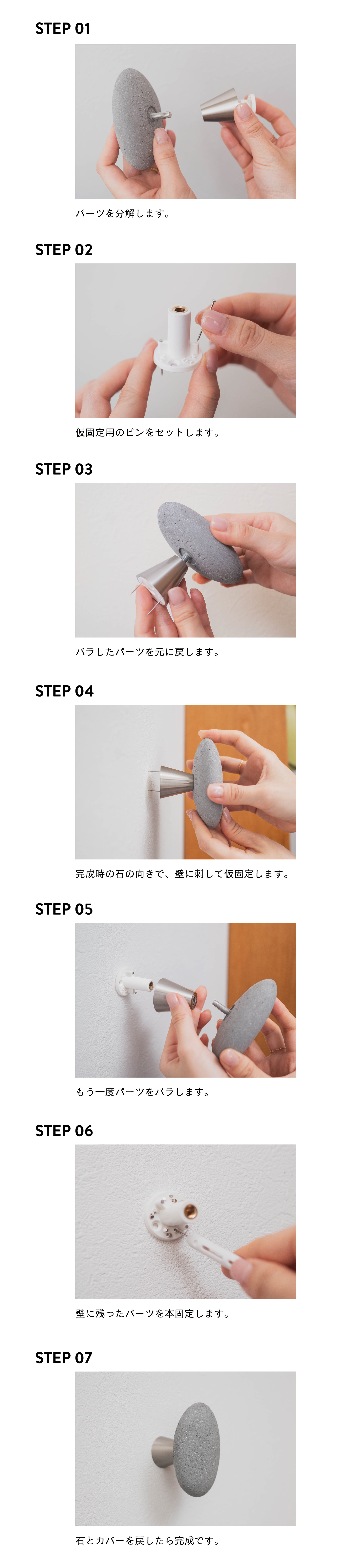 STEP 01

パーツを分解します。

STEP 02

仮固定用のピンをセットします。

STEP 03

バラしたパーツを元に戻します。

STEP 04

完成時の石の向きで、壁に刺して仮固定します。

STEP 05

もう一度パーツをバラします。

STEP 06

壁に残ったパーツを本固定します。

STEP 07

石とカバーを戻したら完成です。