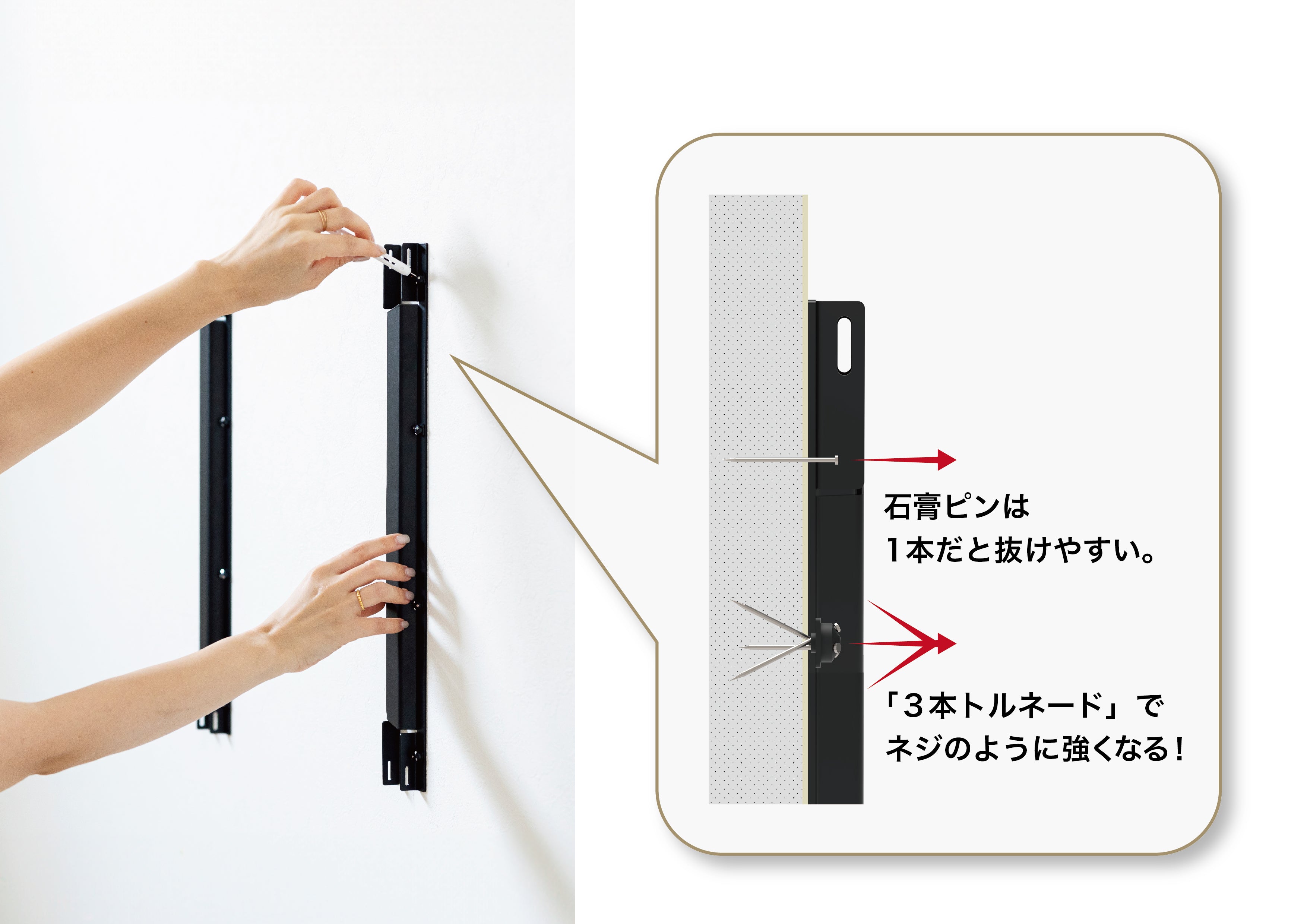 石膏ピンは
1本だと抜けやすい。

「3本トルネード」で
ネジのように強くなる！